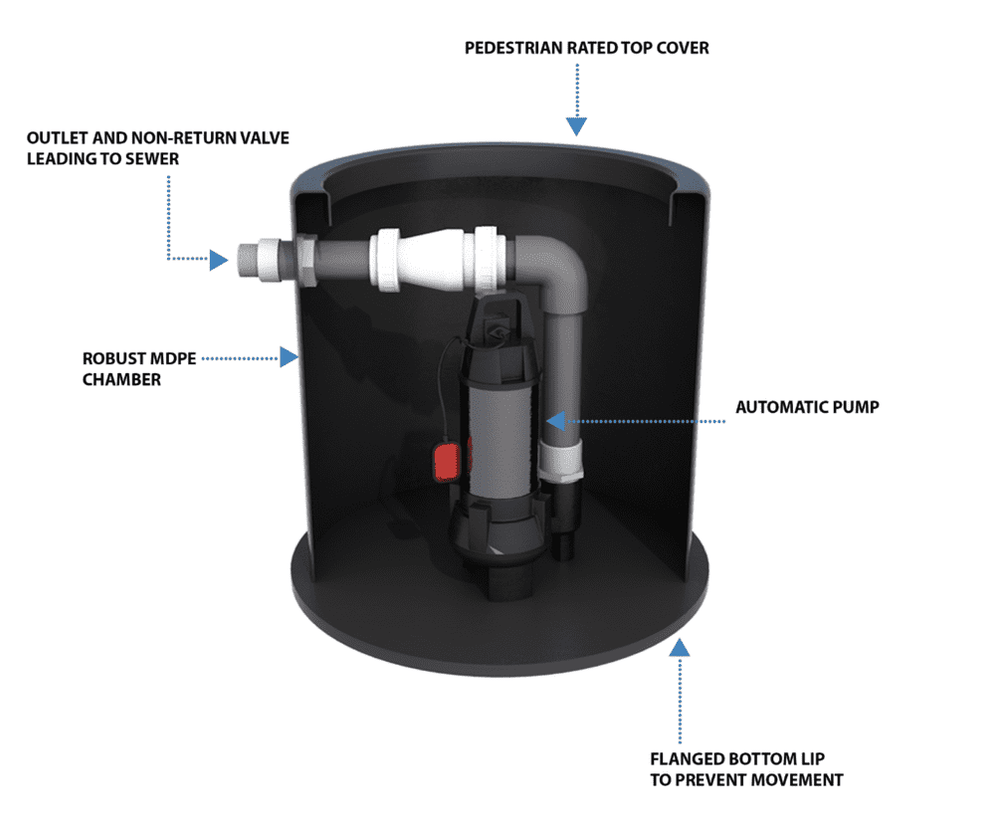 PEDESTRIAN RATED TOP COVER

OUTLET AND NON-RETURN VALVE LEADING TO SEWER

ROBUST MDPE CHAMBER

AUTOMATIC PUMP

FLANGED BOTTOM LIP TO PREVENT MOVEMENT